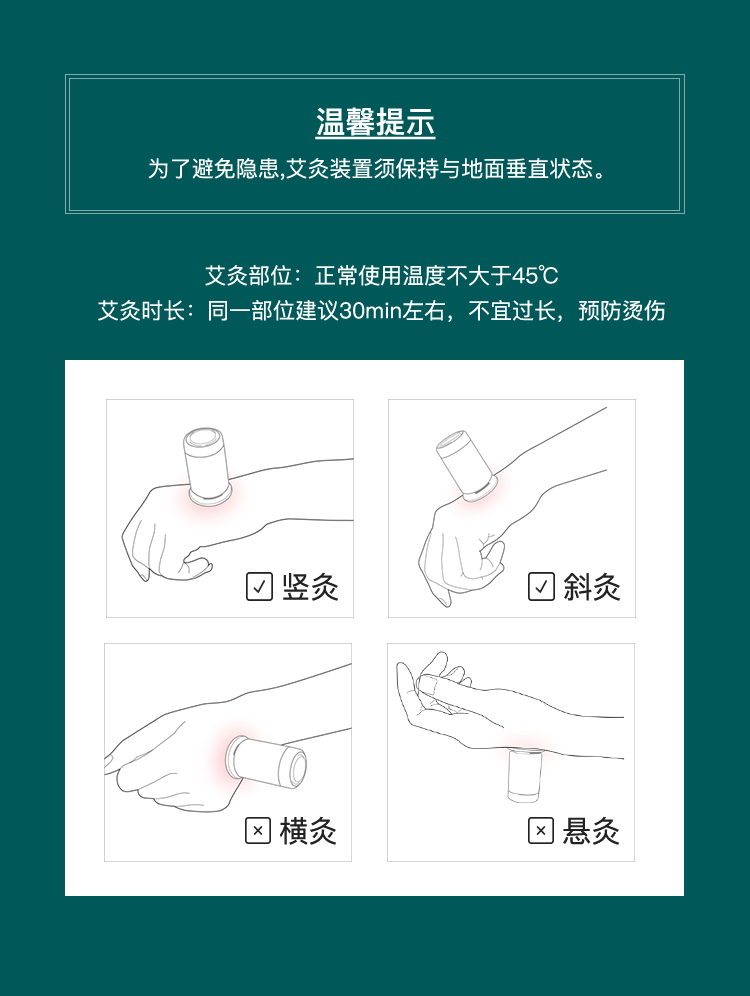 温馨提示

为了避免隐患,艾灸装置须保持与地面垂直状态。

艾灸部位：正常使用温度不大于45℃
艾灸时长：同一部位建议30min左右，不宜过长，预防烫伤

☑ 竖灸

☑ 斜灸

☒ 横灸

☒ 悬灸